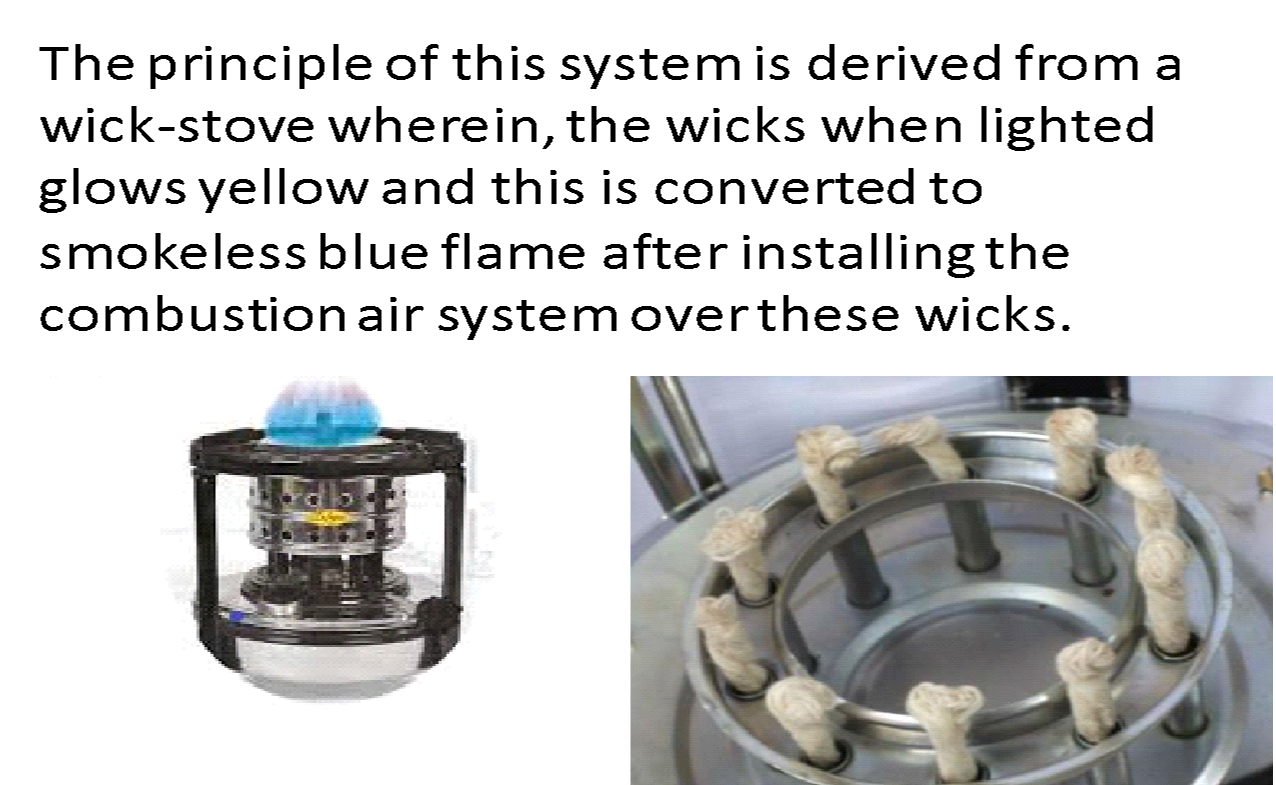 The principle of this system is derived from a wick-stove wherein, the wicks when lighted glows yellow and this is converted to smokeless blue flame after installing the combustion air system over these wicks.